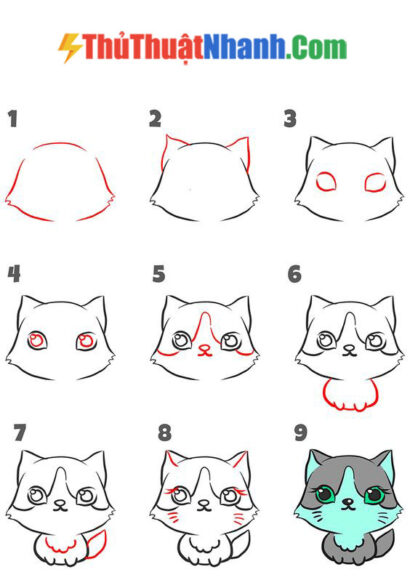 ThủThuậtNhanh.Com

1

2

3

4

5

6

7

8

9