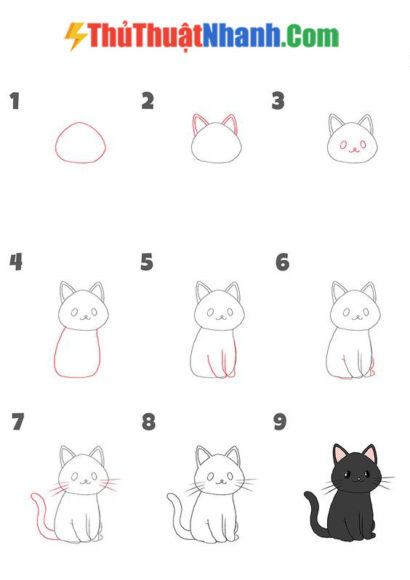 ThủThuậtNhanh.Com

1

2

3

4

5

6

7

8

9