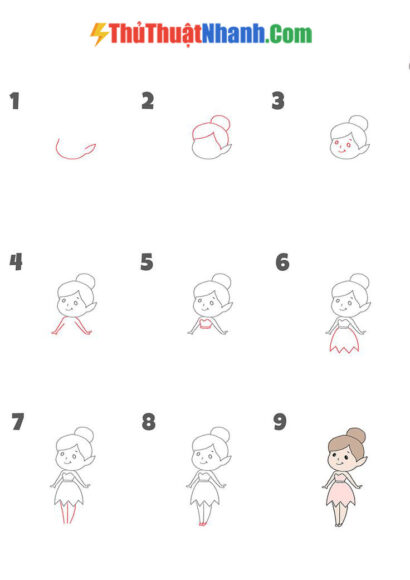 ThủThuậtNhanh.Com

1

2

3

4

5

6

7

8

9