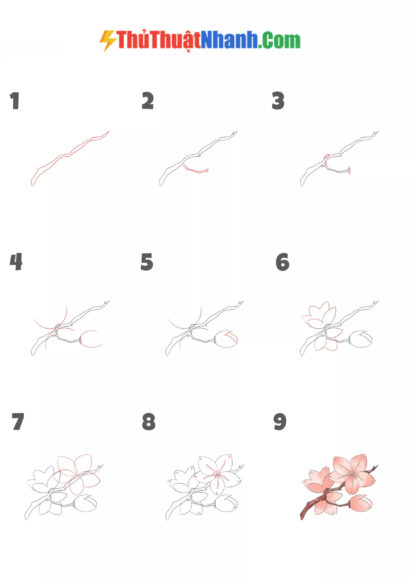 ThủThuậtNhanh.Com

1

2

3

4

5

6

7

8

9