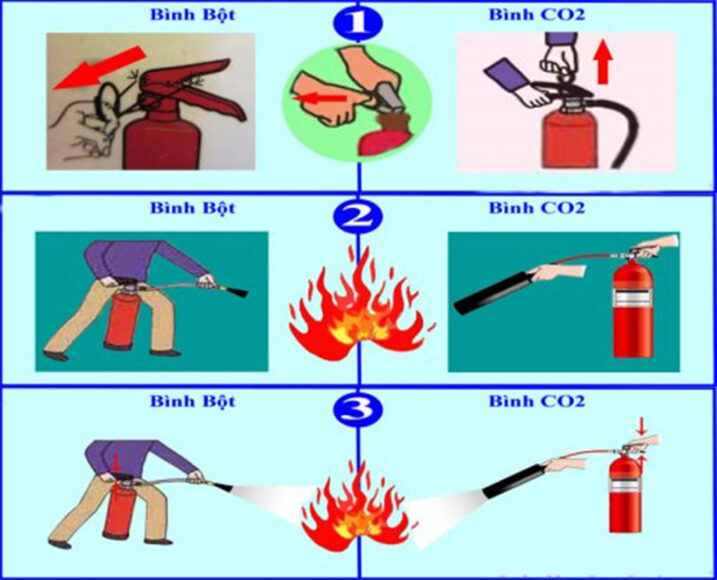 Bình Bột
1
Bình CO2

Bình Bột
2
Bình CO2

Bình Bột
3
Bình CO2